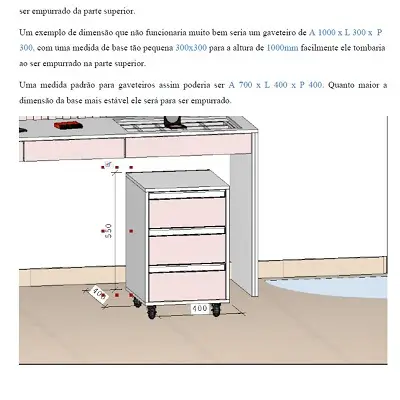 ser empurrado da parte superior.

Um exemplo de dimensão que não funcionaria muito bem seria um gaveteiro de A 1000 x L 300 x P 300, com uma medida de base tão pequena 300x300 para a altura de 1000mm facilmente ele tombaria ao ser empurrado na parte superior.

Uma medida padrão para gaveteiros assim poderia ser A 700 x L 400 x P 400. Quanto maior a dimensão da base mais estável ele será para ser empurrado.

550

400

400